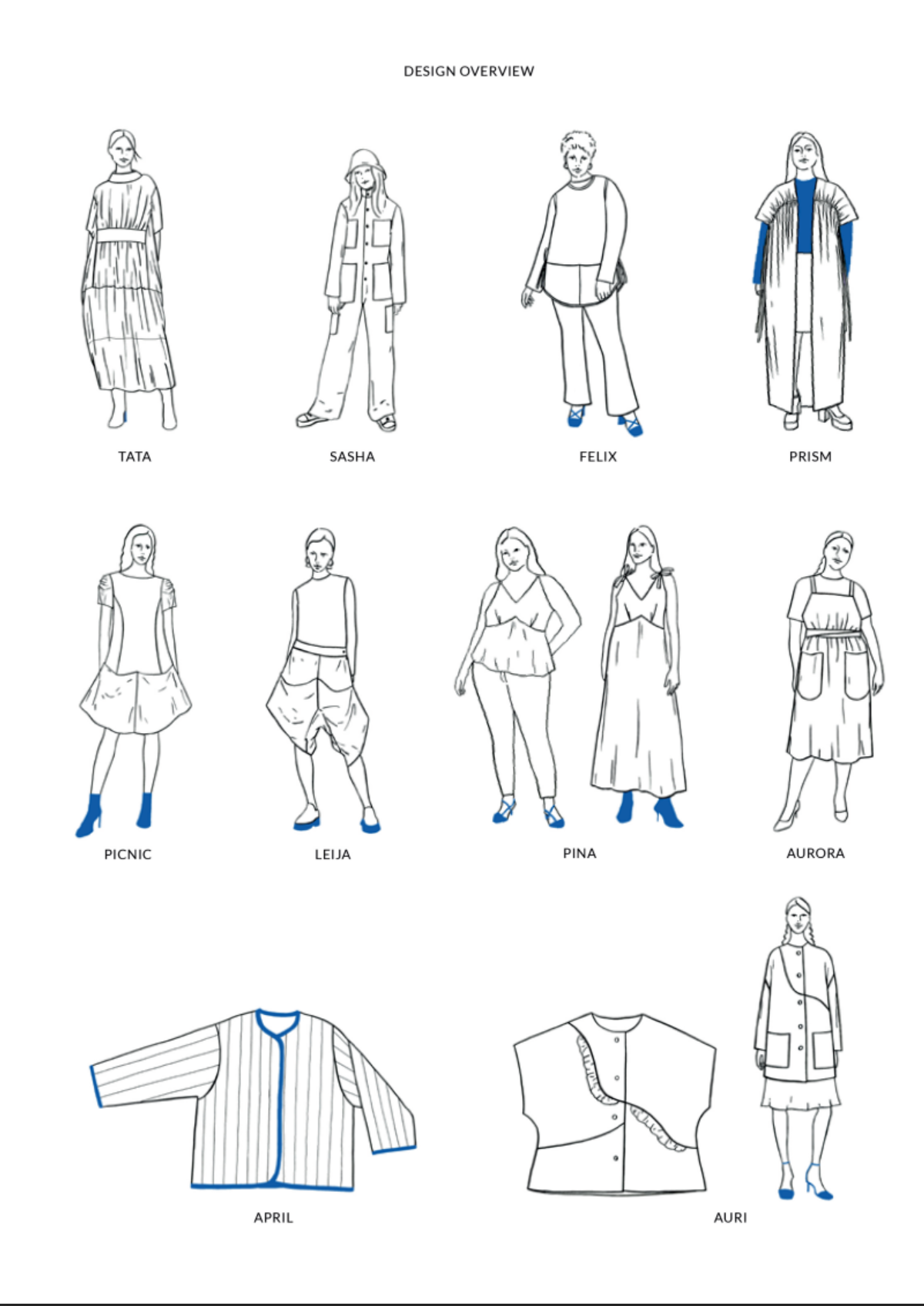 DESIGN OVERVIEW

TATA

SASHA

FELIX

PRISM

PICNIC

LEIJA

PINA

AURORA

APRIL

AURI